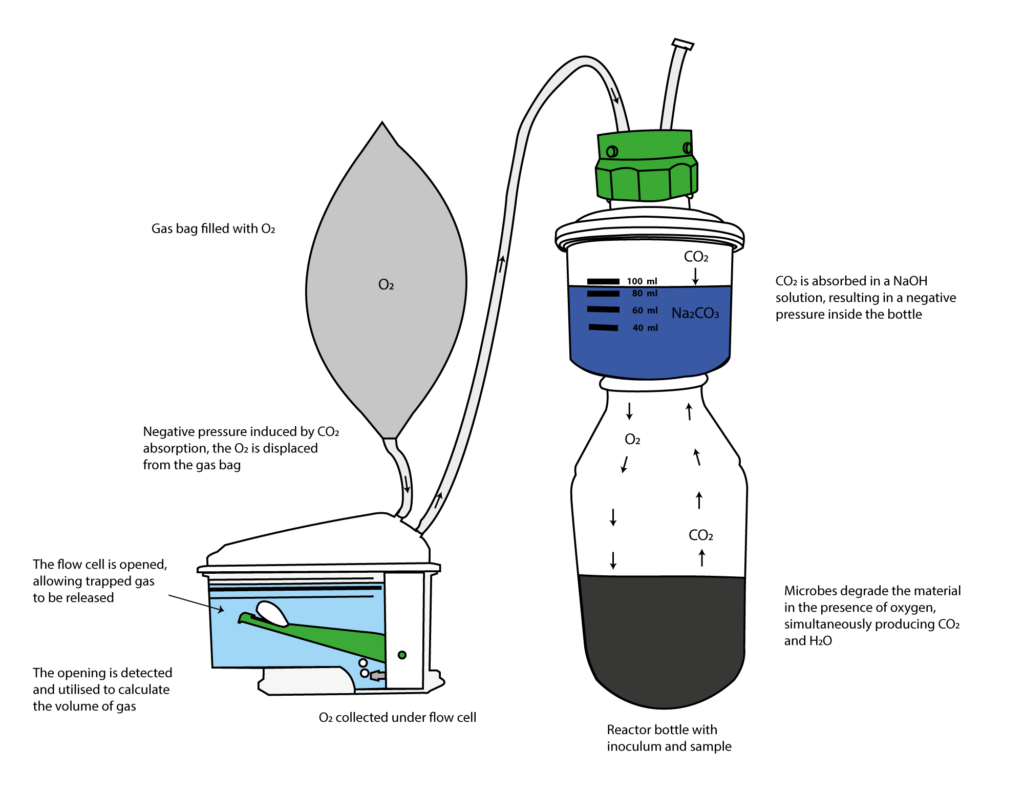 Gas bag filled with $O_2$

$O_2$

Negative pressure induced by $CO_2$ absorption, the $O_2$ is displaced from the gas bag

The flow cell is opened, allowing trapped gas to be released

The opening is detected and utilised to calculate the volume of gas

$O_2$ collected under flow cell

$CO_2$

100 ml
80 ml
60 ml
40 ml

$Na_2CO_3$

$CO_2$ is absorbed in a NaOH solution, resulting in a negative pressure inside the bottle

$O_2$

$CO_2$

Microbes degrade the material in the presence of oxygen, simultaneously producing $CO_2$ and $H_2O$

Reactor bottle with inoculum and sample